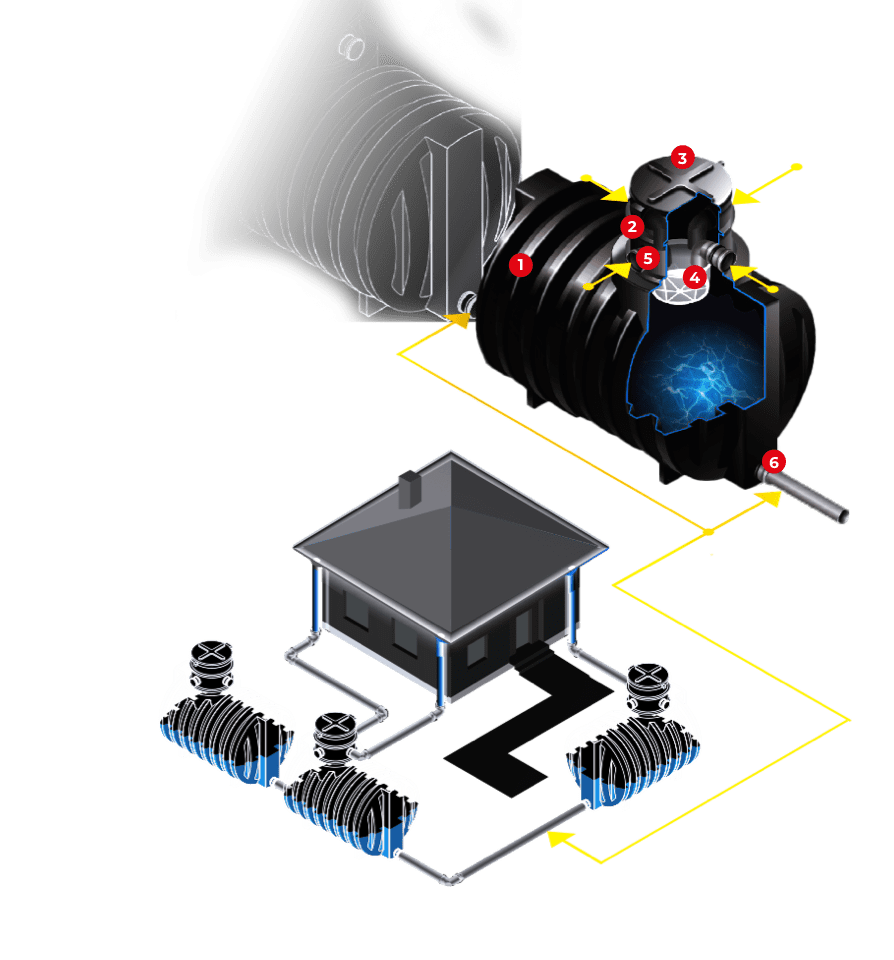 3
2
1
5
4
6